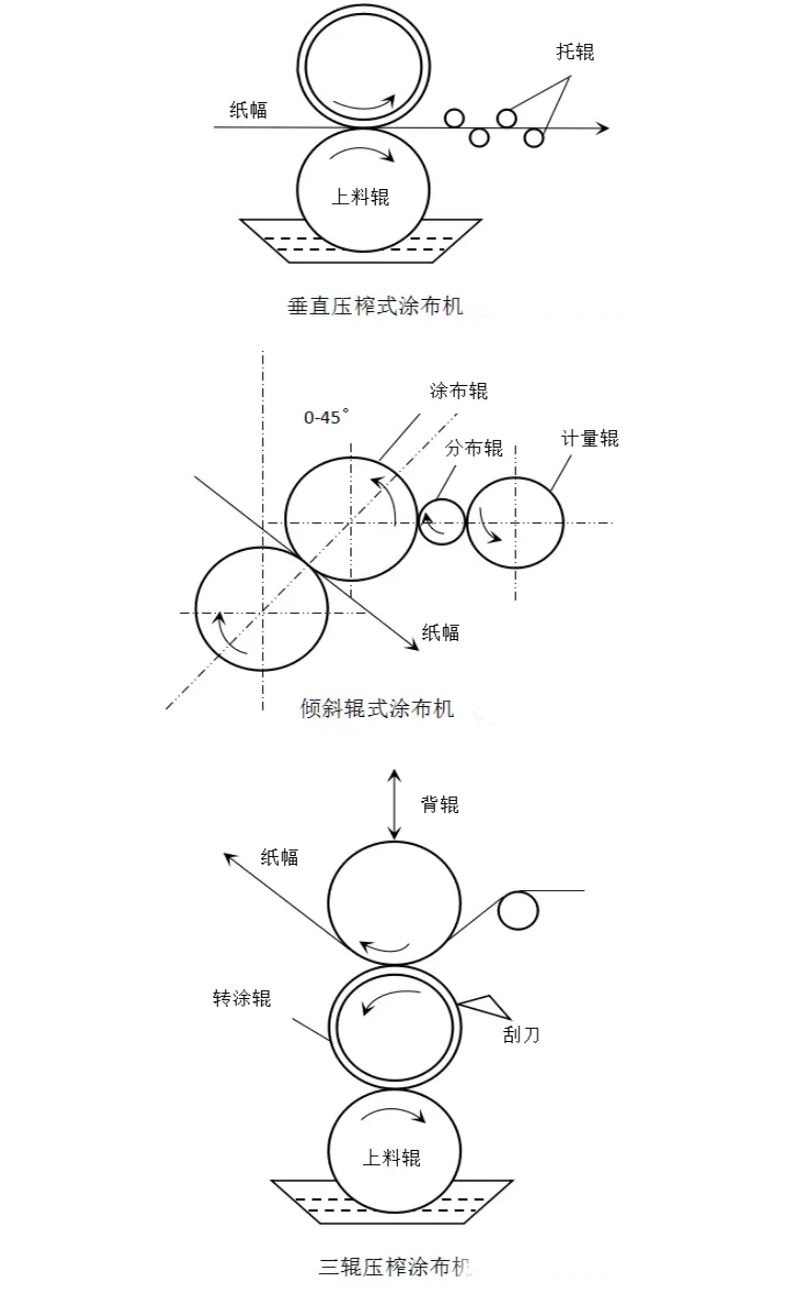 托辊

纸幅

上料辊

垂直压榨式涂布机

涂布辊

0-45°

分布辊

计量辊

纸幅

倾斜辊式涂布机

背辊

纸幅

转涂辊

刮刀

上料辊

三辊压榨涂布机